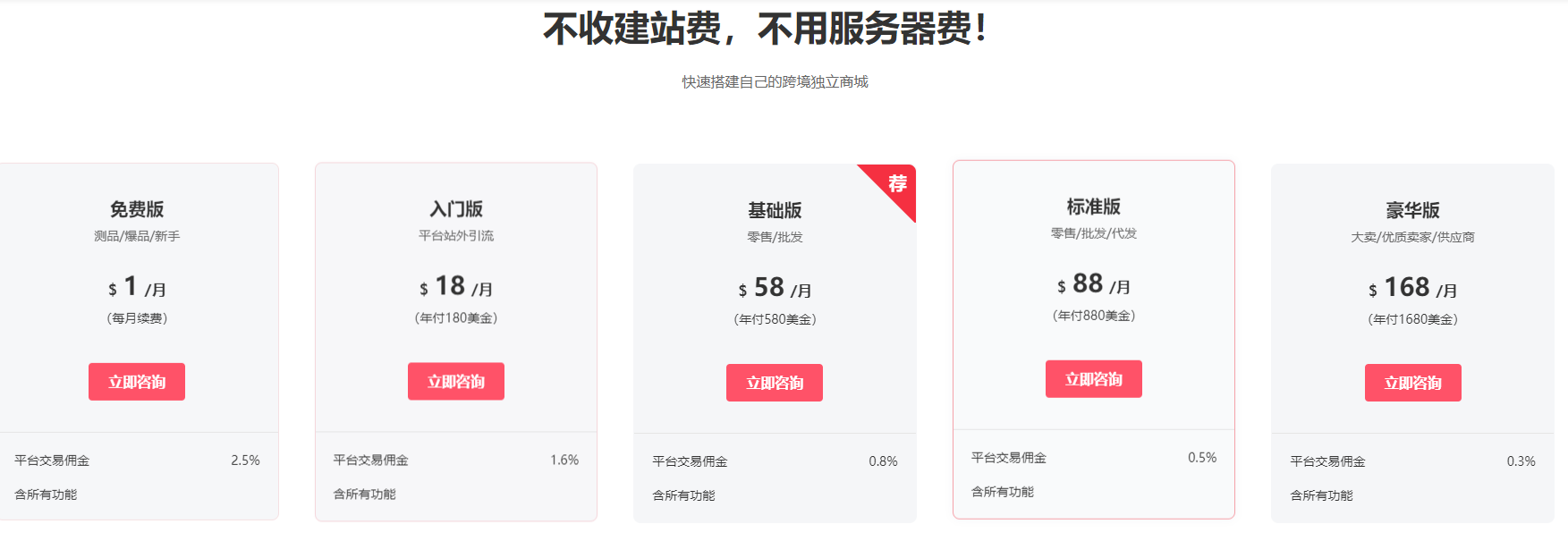 不收建站费，不用服务器费！

快速搭建自己的跨境独立商城

免费版
测品/爆品/新手
$ 1 /月
（每月续费）
立即咨询
平台交易佣金 2.5%
含所有功能

入门版
平台站外引流
$ 18 /月
（年付180美金）
立即咨询
平台交易佣金 1.6%
含所有功能

荐
基础版
零售/批发
$ 58 /月
（年付580美金）
立即咨询
平台交易佣金 0.8%
含所有功能

标准版
零售/批发/代发
$ 88 /月
（年付880美金）
立即咨询
平台交易佣金 0.5%
含所有功能

豪华版
大卖/优质卖家/供应商
$ 168 /月
（年付1680美金）
立即咨询
平台交易佣金 0.3%
含所有功能